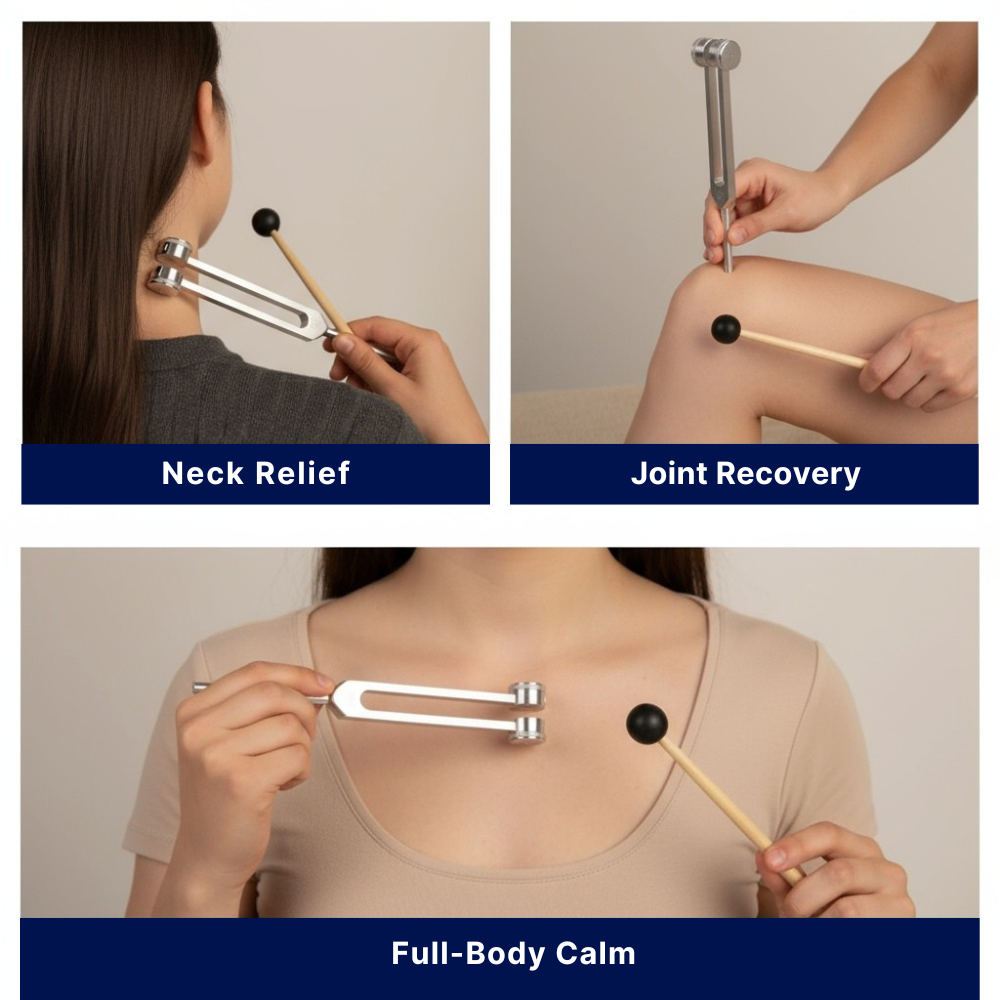 Neck Relief

Joint Recovery

Full-Body Calm